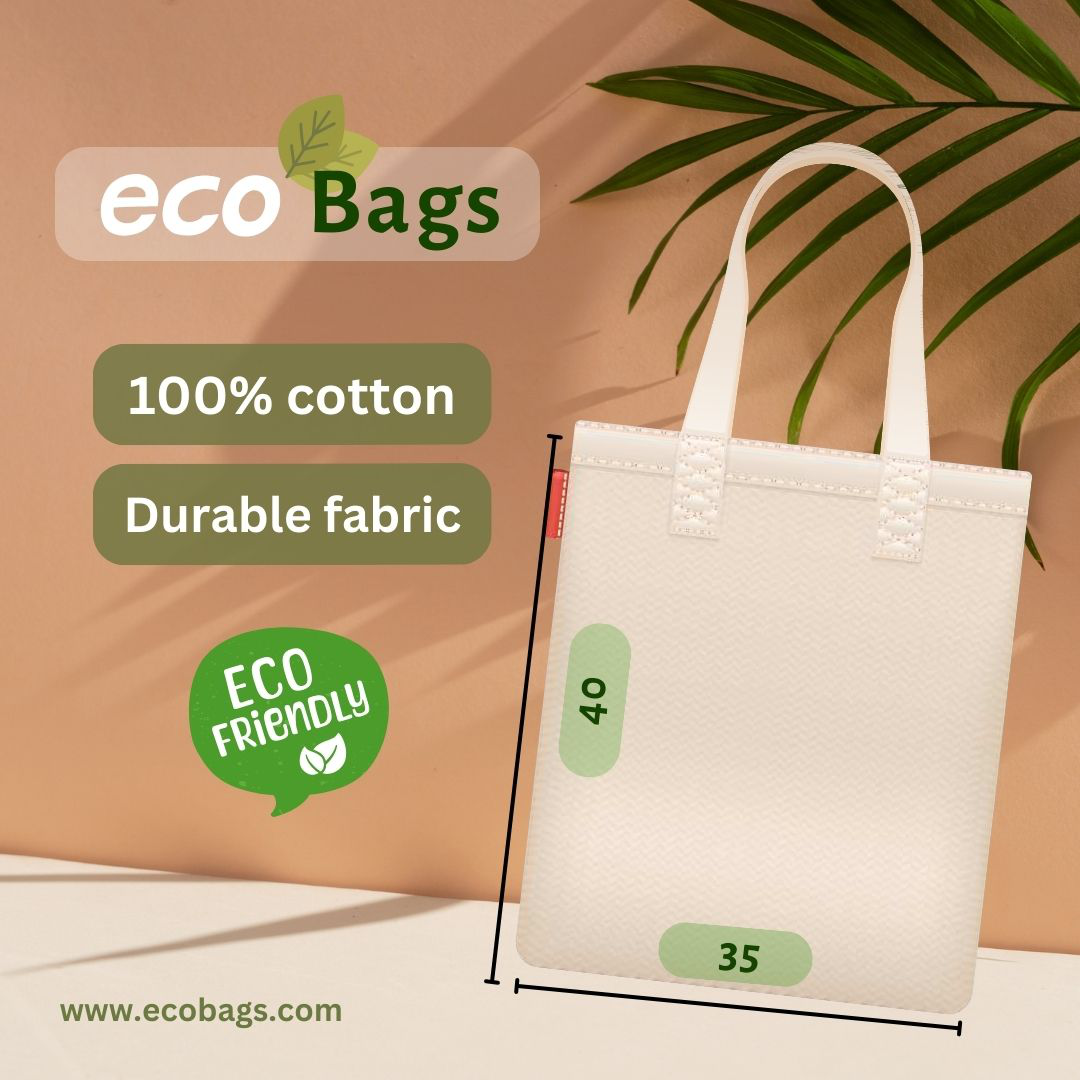 eco Bags

100% cotton

Durable fabric

ECO FRIENDLY

40

35

www.ecobags.com