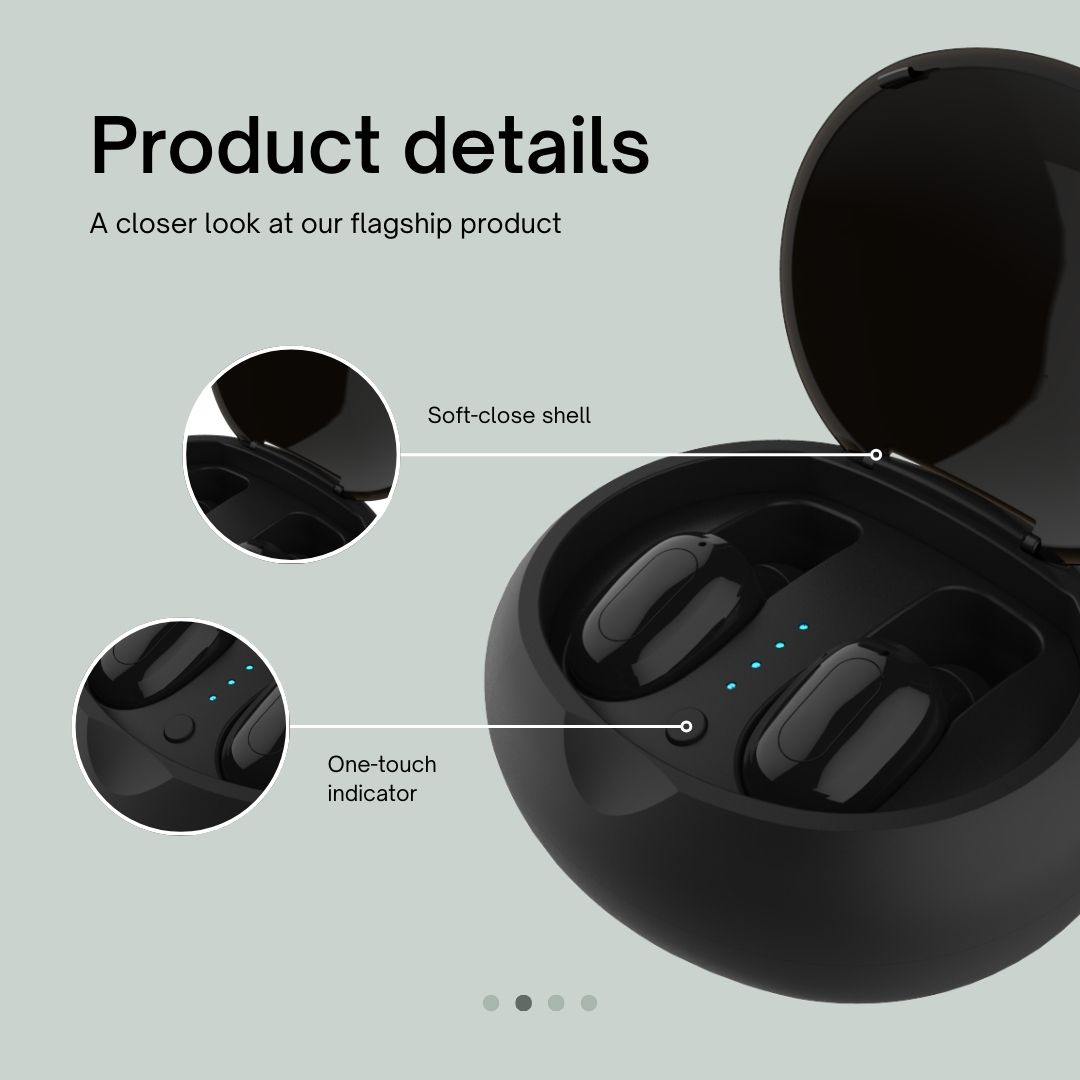 Product details

A closer look at our flagship product

Soft-close shell

One-touch indicator