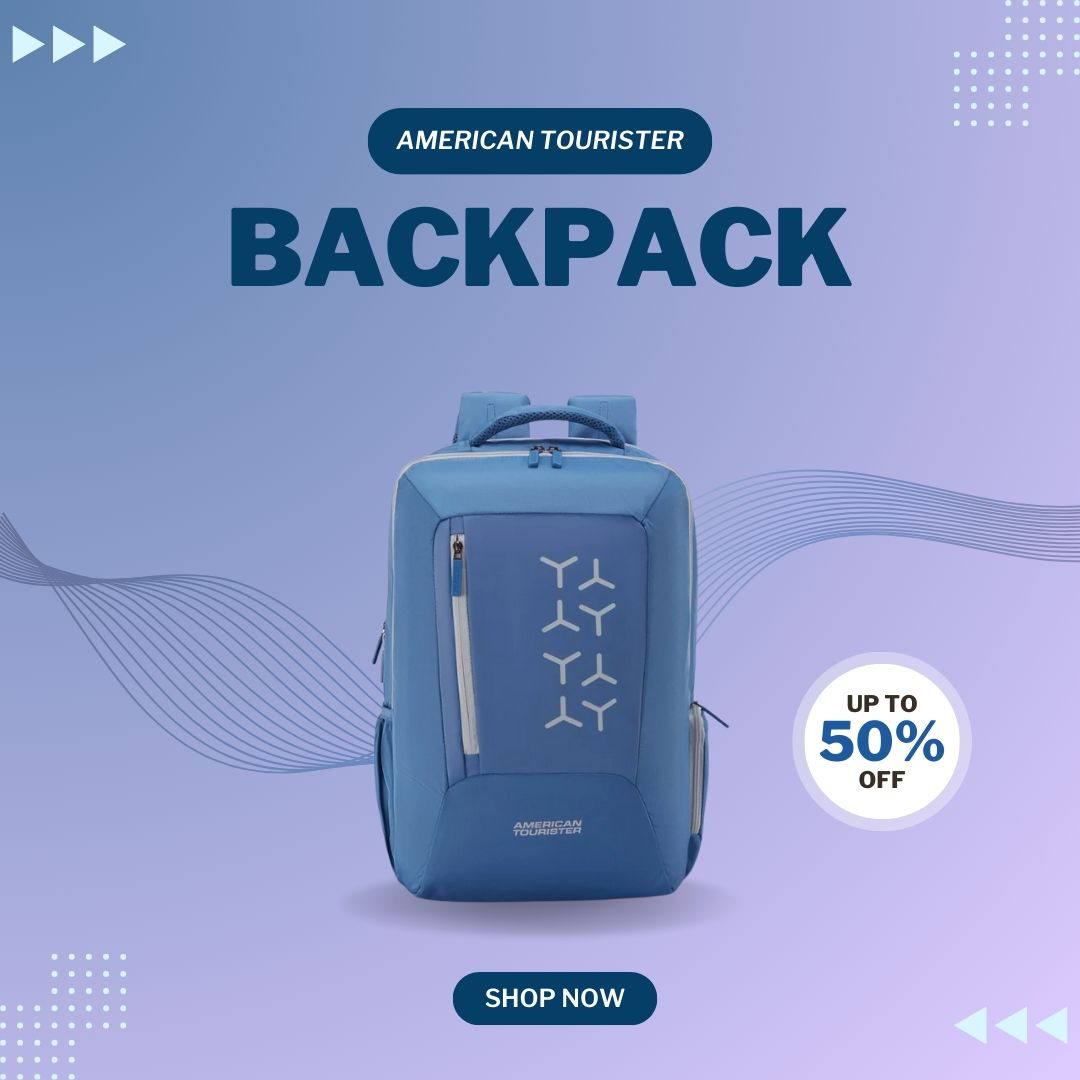 AMERICAN TOURISTER

BACKPACK

AMERICAN TOURISTER

UP TO
50%
OFF

SHOP NOW