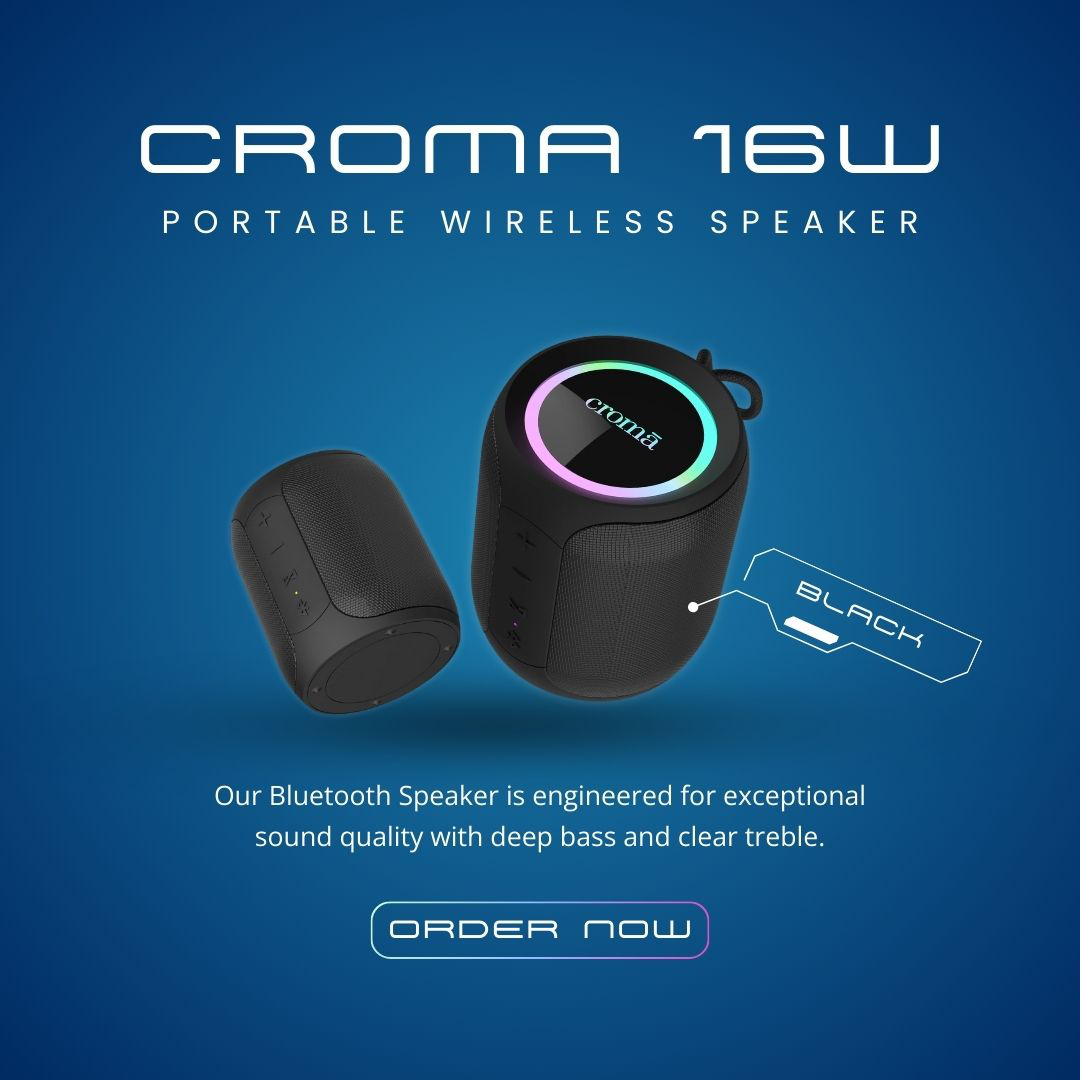 CROMA 16W
PORTABLE WIRELESS SPEAKER

cromā

BLACK

Our Bluetooth Speaker is engineered for exceptional sound quality with deep bass and clear treble.

ORDER NOW