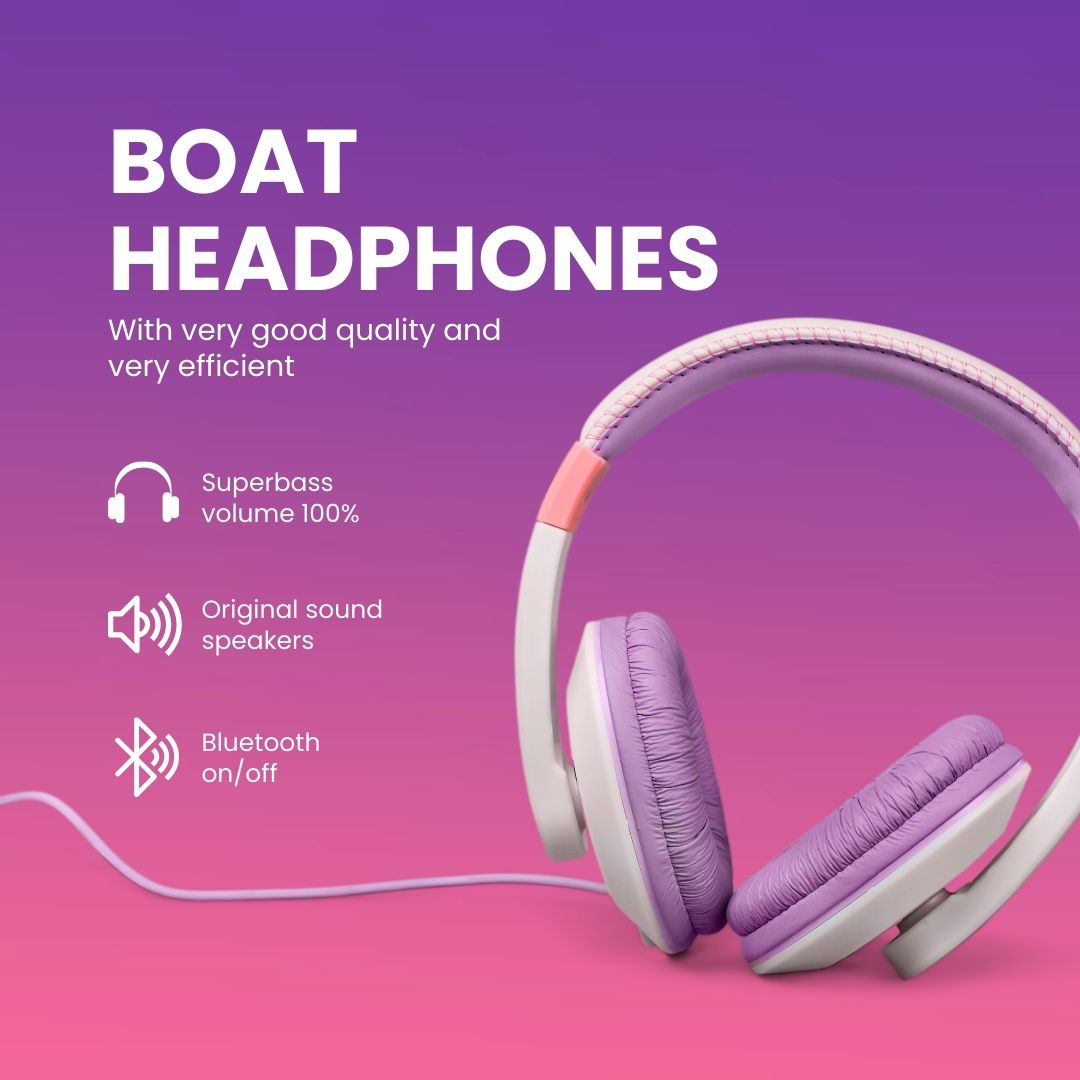 BOAT HEADPHONES

With very good quality and very efficient

Superbass volume 100%

Original sound speakers

Bluetooth on/off